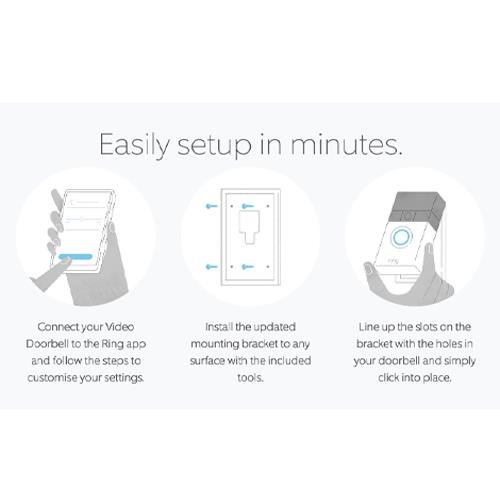 Easily setup in minutes.

ring

Connect your Video Doorbell to the Ring app and follow the steps to customise your settings.

Install the updated mounting bracket to any surface with the included tools.

Line up the slots on the bracket with the holes in your doorbell and simply click into place.