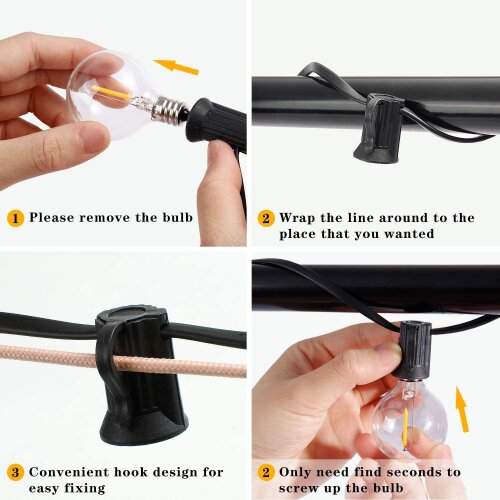 1 Please remove the bulb

2 Wrap the line around to the place that you wanted

3 Convenient hook design for easy fixing

2 Only need find seconds to screw up the bulb