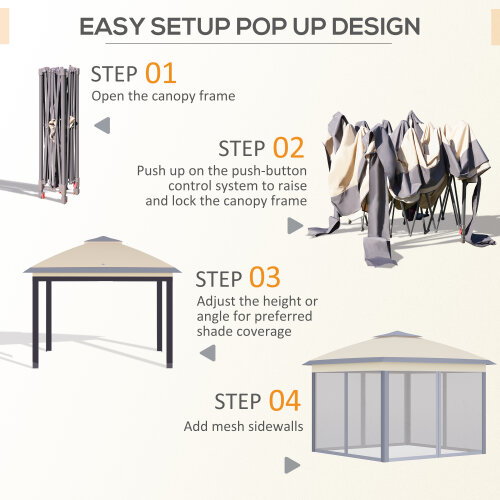 EASY SETUP POP UP DESIGN

STEP 01
Open the canopy frame

STEP 02
Push up on the push-button control system to raise and lock the canopy frame

STEP 03
Adjust the height or angle for preferred shade coverage

STEP 04
Add mesh sidewalls