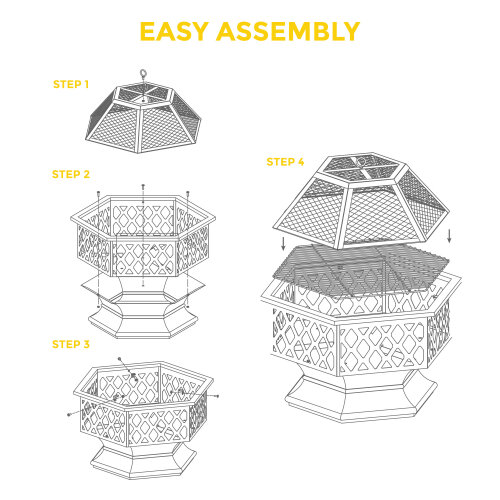 EASY ASSEMBLY

STEP 1

STEP 2

STEP 3

STEP 4