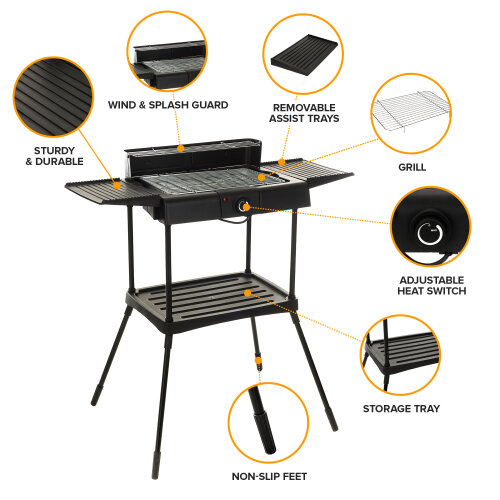 WIND & SPLASH GUARD

REMOVABLE ASSIST TRAYS

STURDY & DURABLE

GRILL

ADJUSTABLE HEAT SWITCH

STORAGE TRAY

NON-SLIP FEET