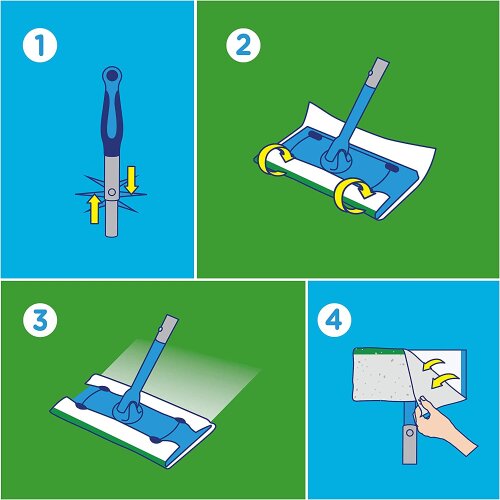 1

2

3

4