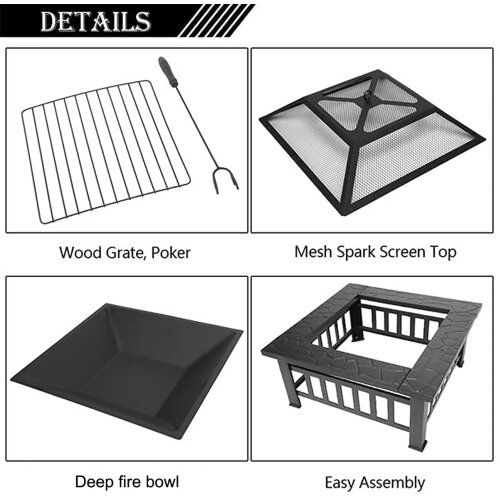 DETAILS

Wood Grate, Poker

Mesh Spark Screen Top

Deep fire bowl

Easy Assembly