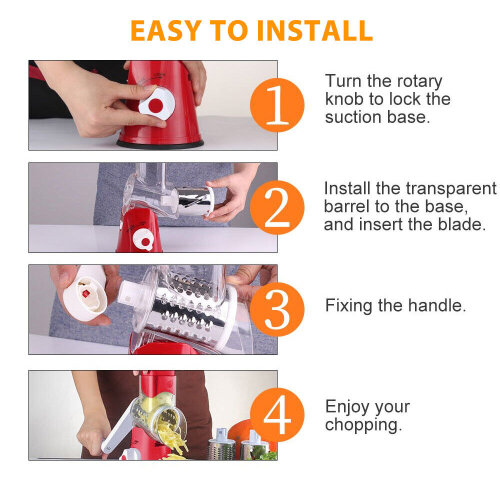 EASY TO INSTALL

1

Turn the rotary knob to lock the suction base.

2

Install the transparent barrel to the base, and insert the blade.

3

Fixing the handle.

4

Enjoy your chopping.